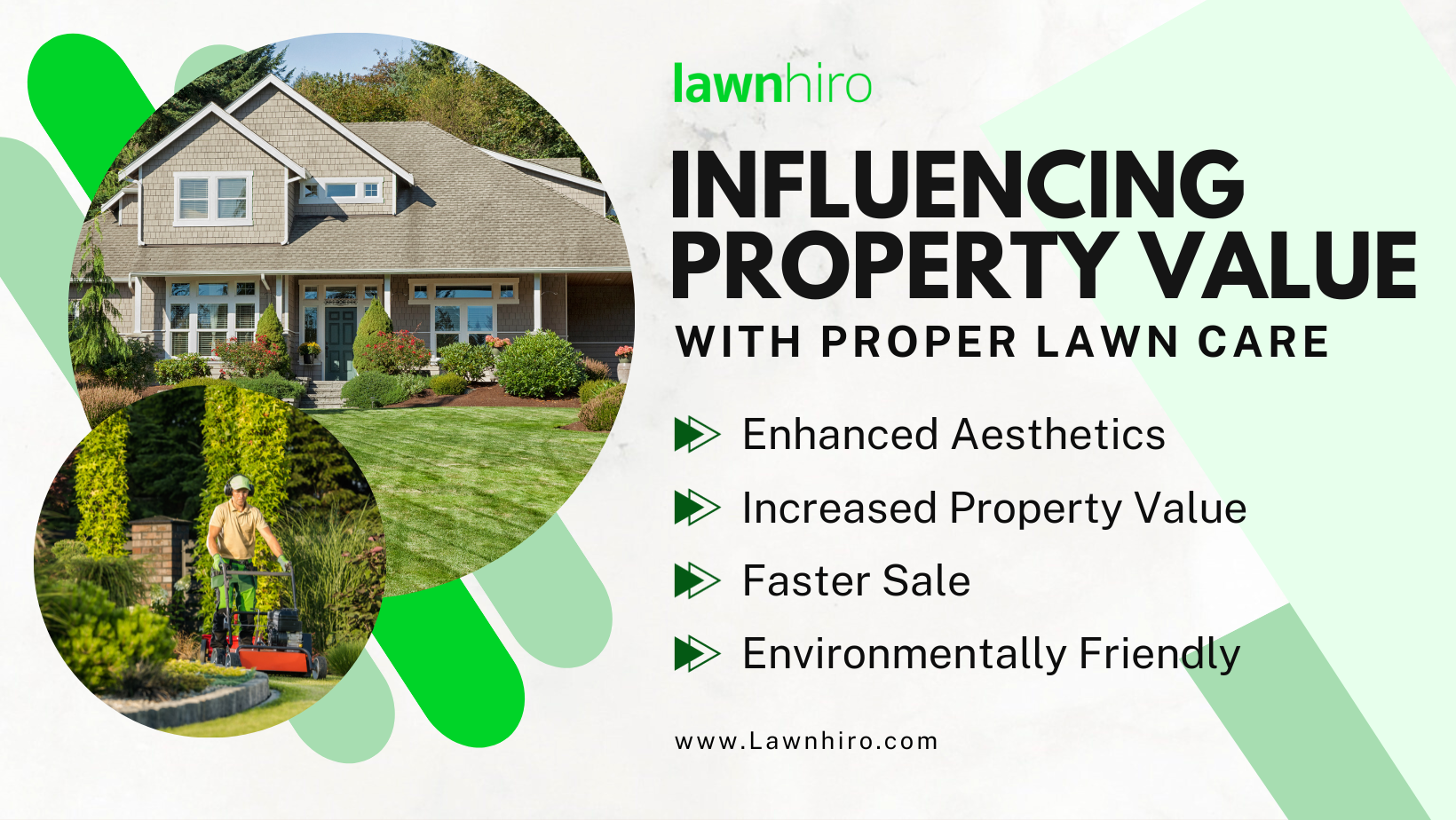 lawnhiro

INFLUENCING PROPERTY VALUE

WITH PROPER LAWN CARE

Enhanced Aesthetics

Increased Property Value

Faster Sale

Environmentally Friendly

www.Lawnhiro.com