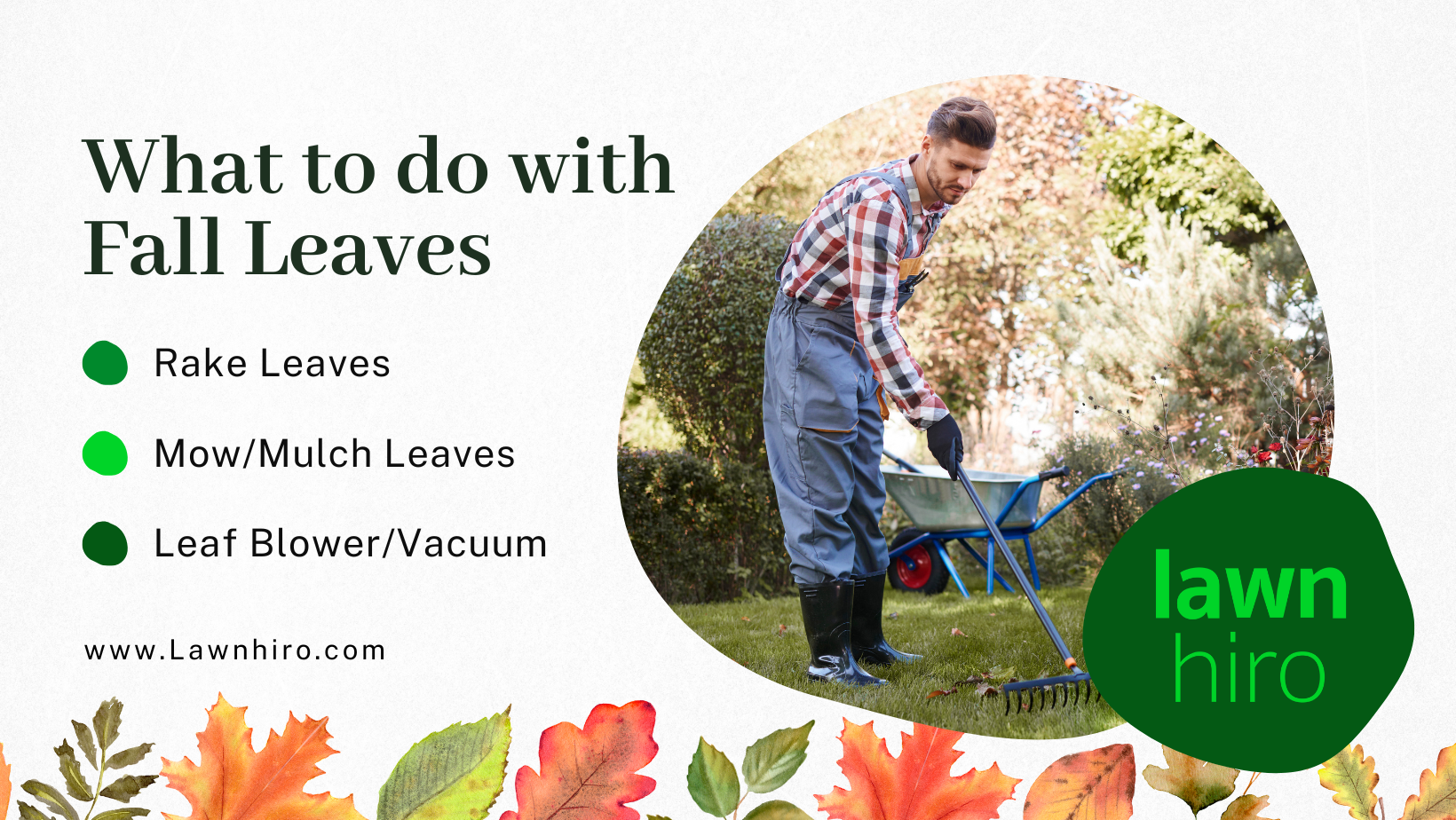 What to do with Fall Leaves

Rake Leaves

Mow/Mulch Leaves

Leaf Blower/Vacuum

www.Lawnhiro.com

lawn
hiro