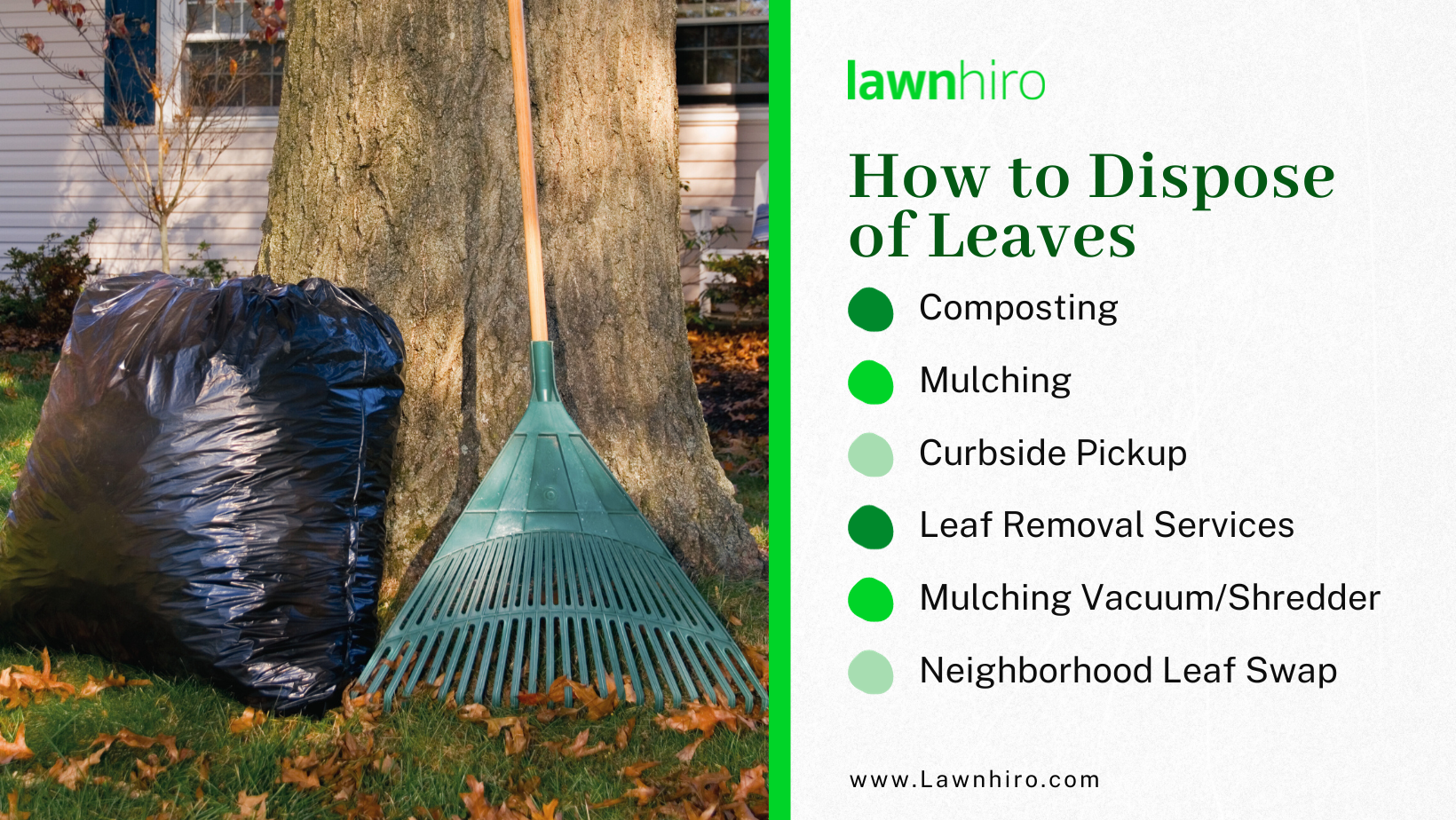 lawnhiro

How to Dispose of Leaves

Composting

Mulching

Curbside Pickup

Leaf Removal Services

Mulching Vacuum/Shredder

Neighborhood Leaf Swap

www.Lawnhiro.com