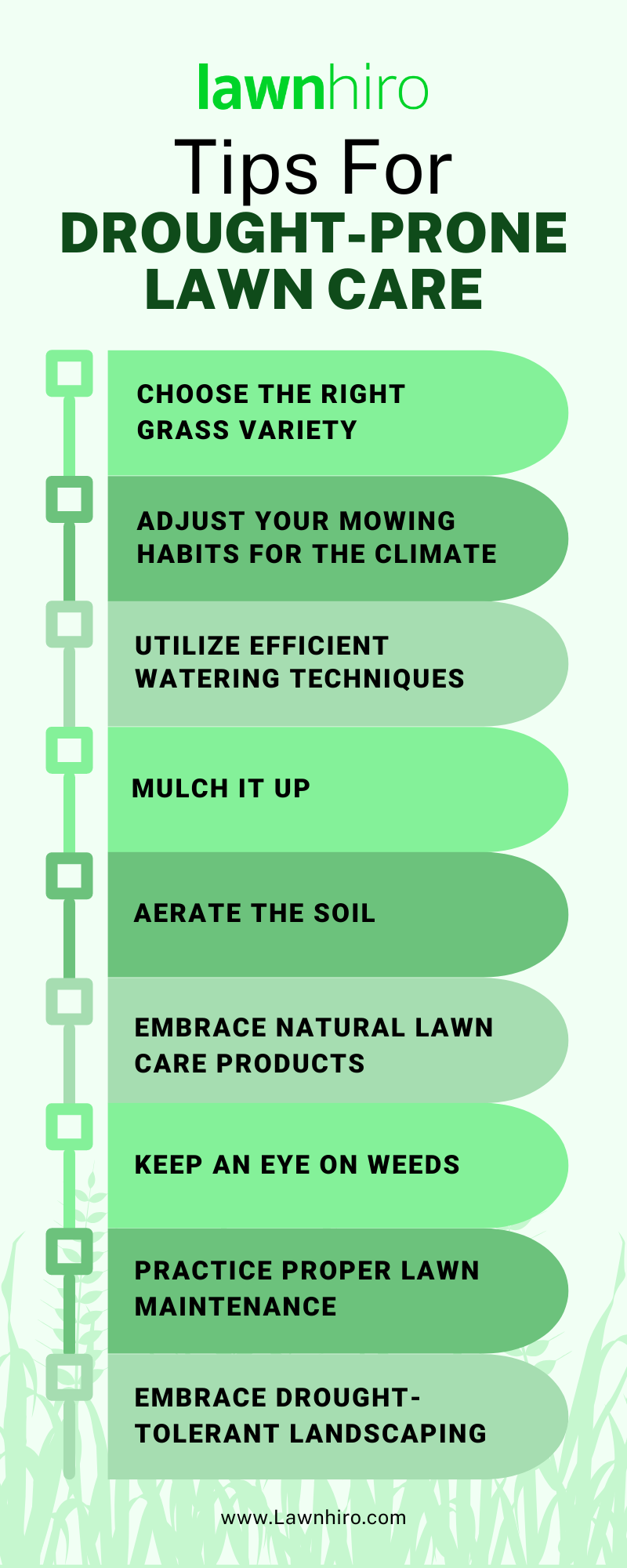 lawnhiro

Tips For
DROUGHT-PRONE LAWN CARE

CHOOSE THE RIGHT GRASS VARIETY

ADJUST YOUR MOWING HABITS FOR THE CLIMATE

UTILIZE EFFICIENT WATERING TECHNIQUES

MULCH IT UP

AERATE THE SOIL

EMBRACE NATURAL LAWN CARE PRODUCTS

KEEP AN EYE ON WEEDS

PRACTICE PROPER LAWN MAINTENANCE

EMBRACE DROUGHT-TOLERANT LANDSCAPING

www.Lawnhiro.com