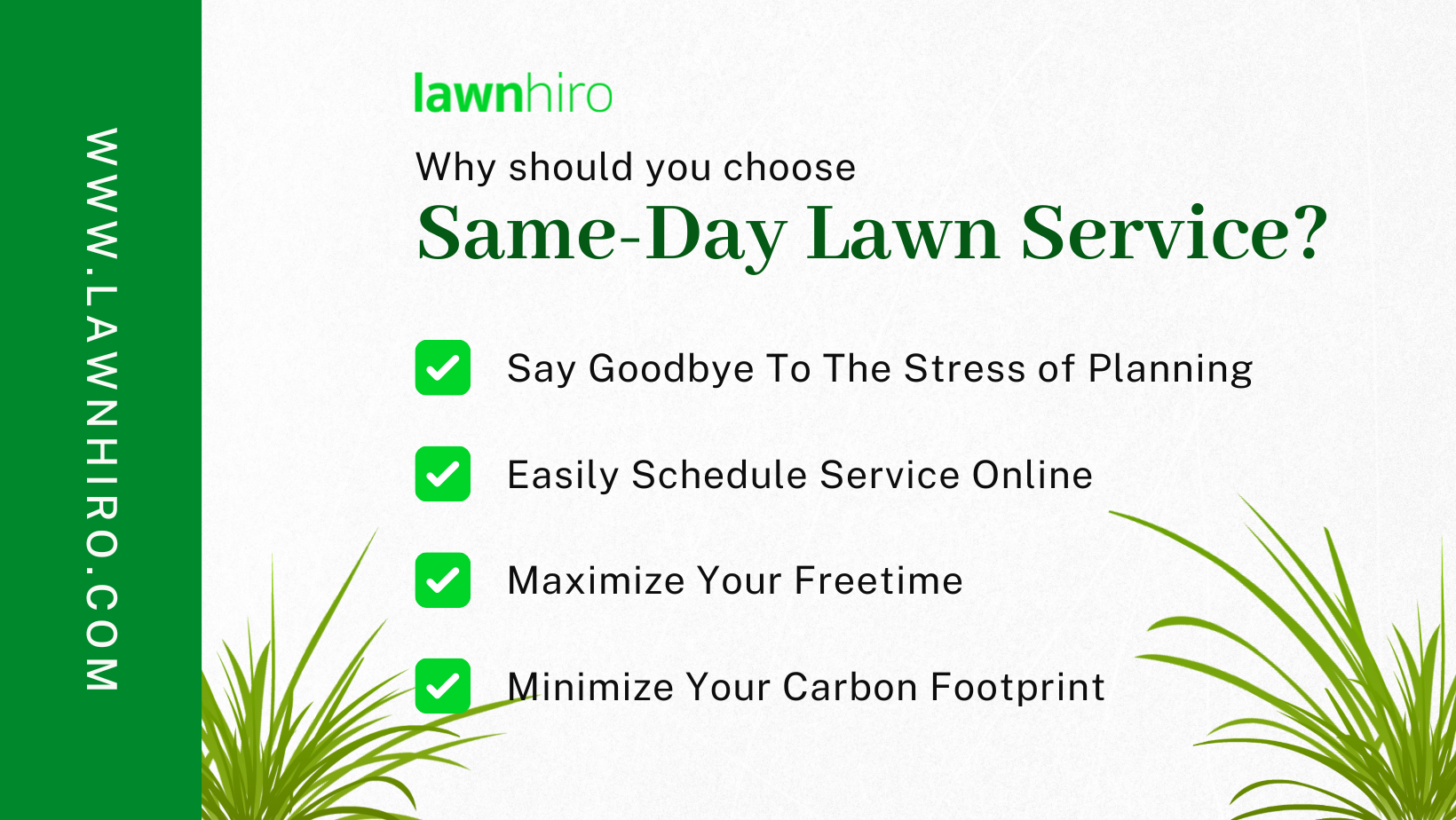 WWW.LAWNHIRO.COM

lawnhiro

Why should you choose
Same-Day Lawn Service?

Say Goodbye To The Stress of Planning

Easily Schedule Service Online

Maximize Your Freetime

Minimize Your Carbon Footprint