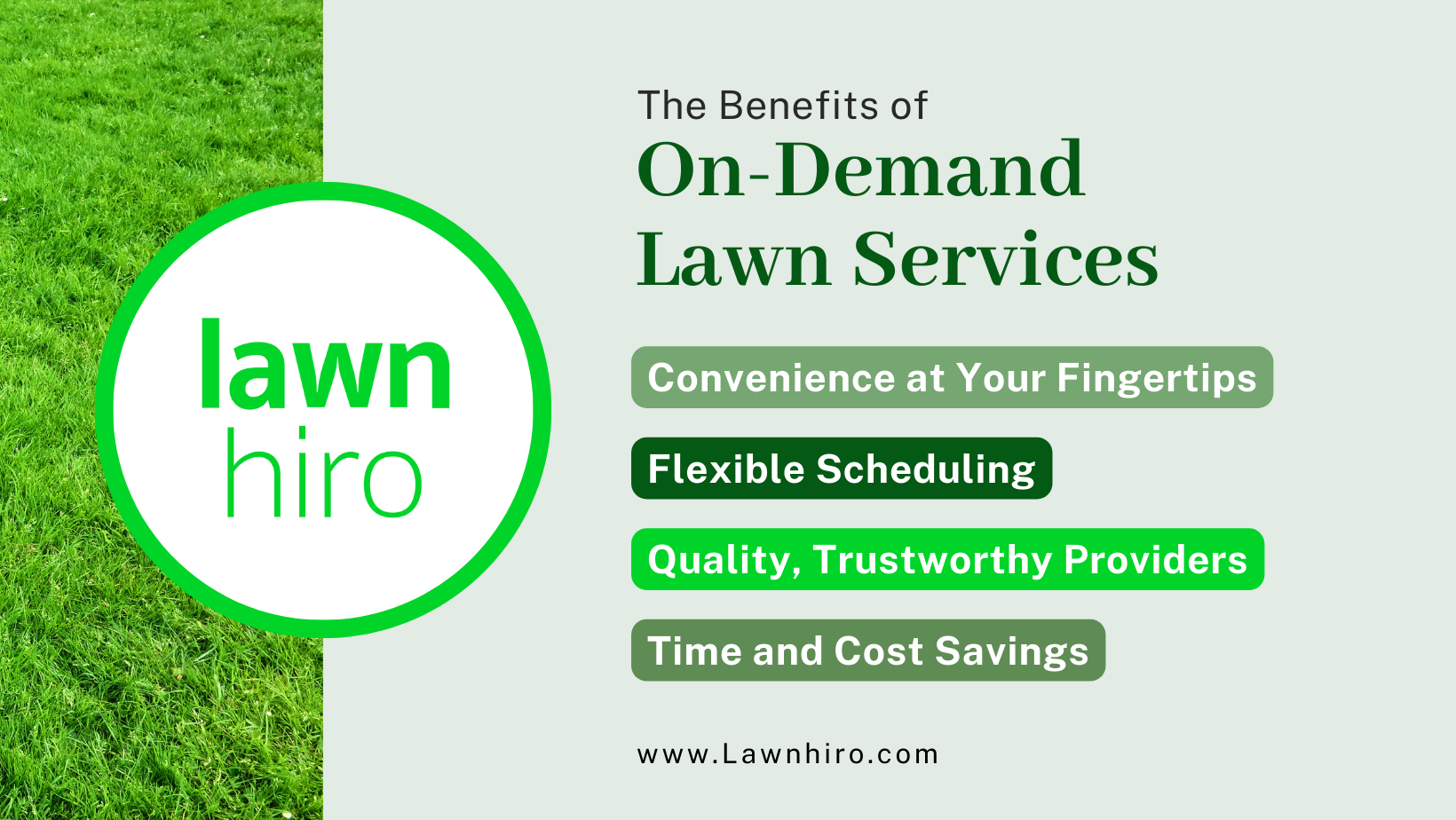 lawn
hiro

The Benefits of
On-Demand
Lawn Services

Convenience at Your Fingertips

Flexible Scheduling

Quality, Trustworthy Providers

Time and Cost Savings

www.Lawnhiro.com