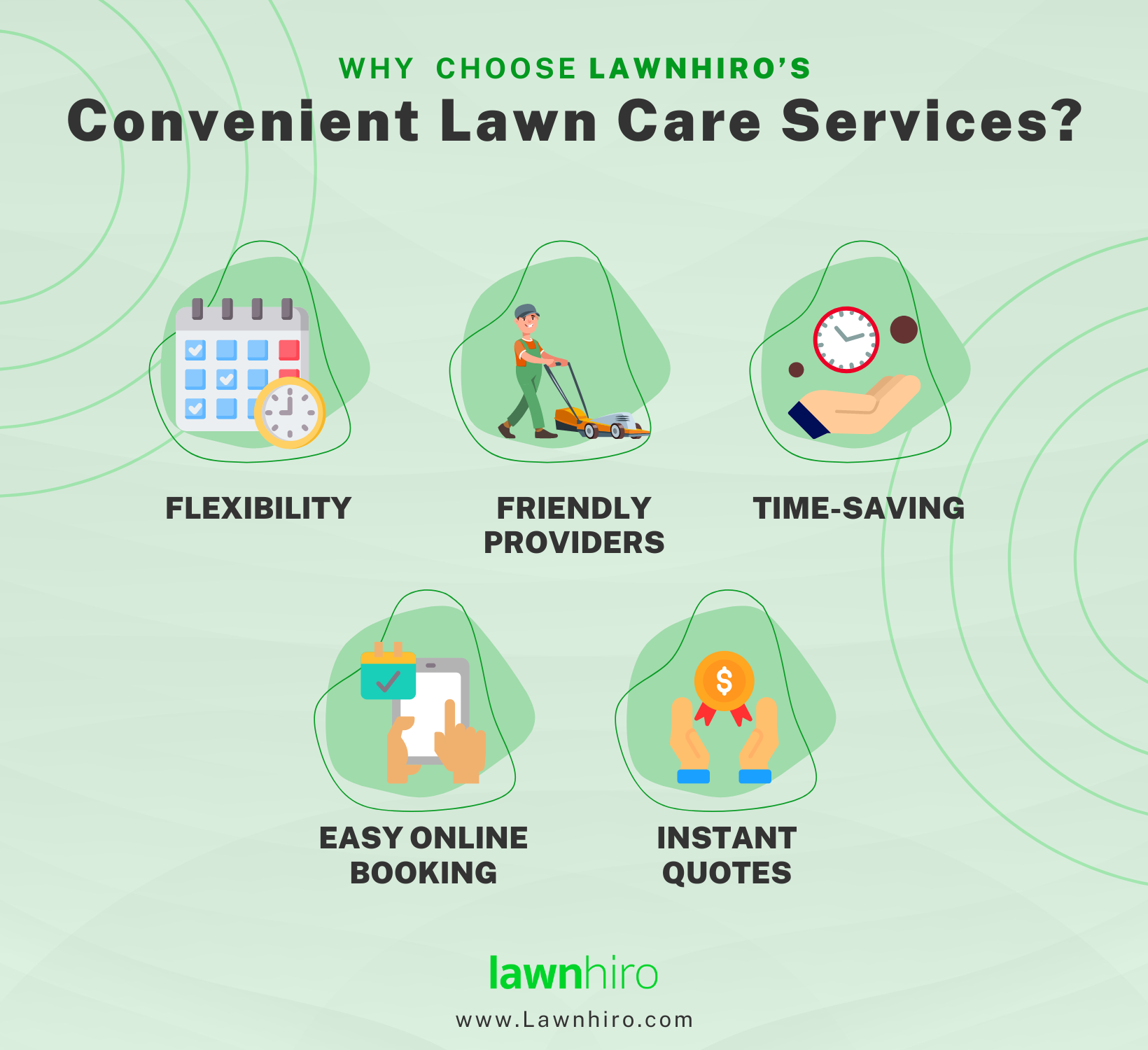 WHY CHOOSE LAWNHIRO'S

Convenient Lawn Care Services?

FLEXIBILITY

FRIENDLY PROVIDERS

TIME-SAVING

EASY ONLINE BOOKING

INSTANT QUOTES

lawnhiro

www.Lawnhiro.com