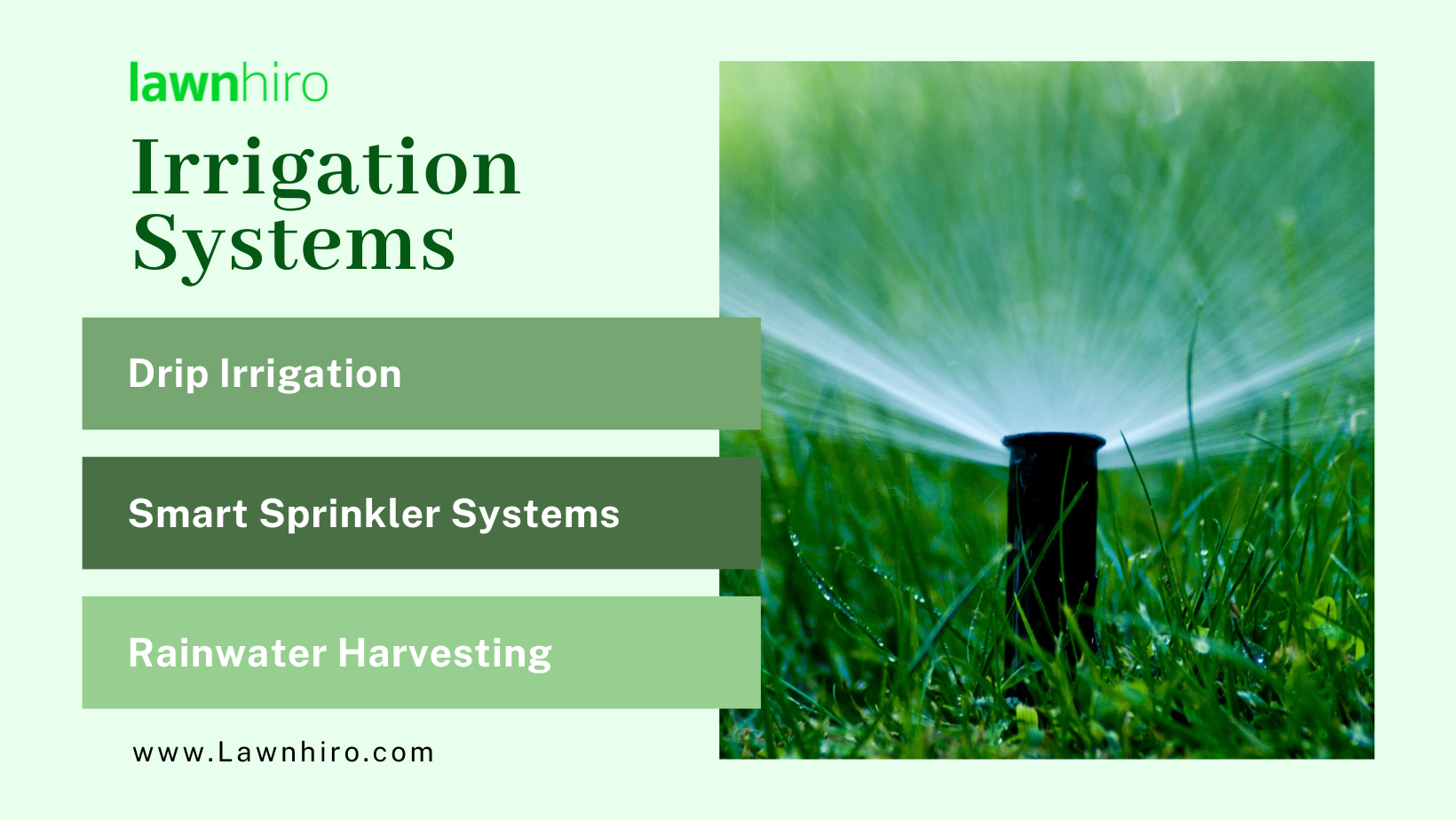 lawnhiro

Irrigation Systems

Drip Irrigation

Smart Sprinkler Systems

Rainwater Harvesting

www.Lawnhiro.com