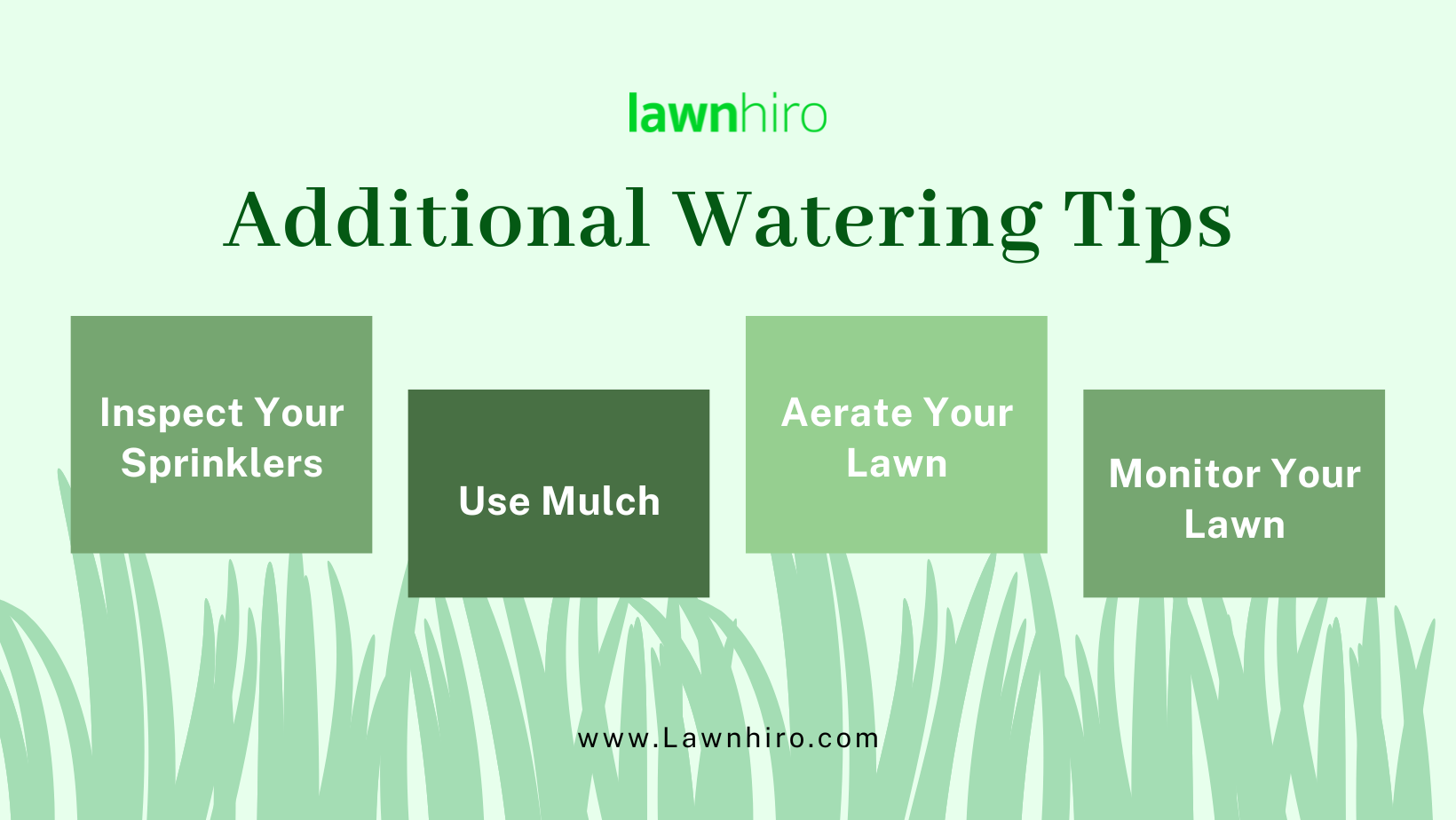 lawnhiro

Additional Watering Tips

Inspect Your Sprinklers

Use Mulch

Aerate Your Lawn

Monitor Your Lawn

www.Lawnhiro.com